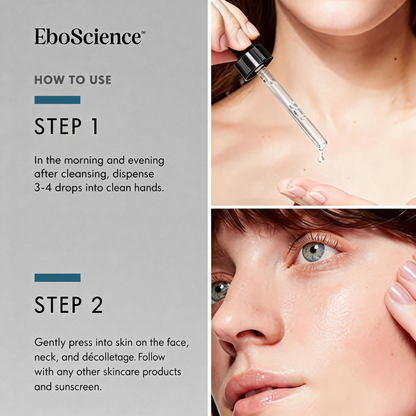 EboScience™

HOW TO USE

STEP 1

In the morning and evening after cleansing, dispense 3-4 drops into clean hands.

STEP 2

Gently press into skin on the face, neck, and décolletage. Follow with any other skincare products and sunscreen.